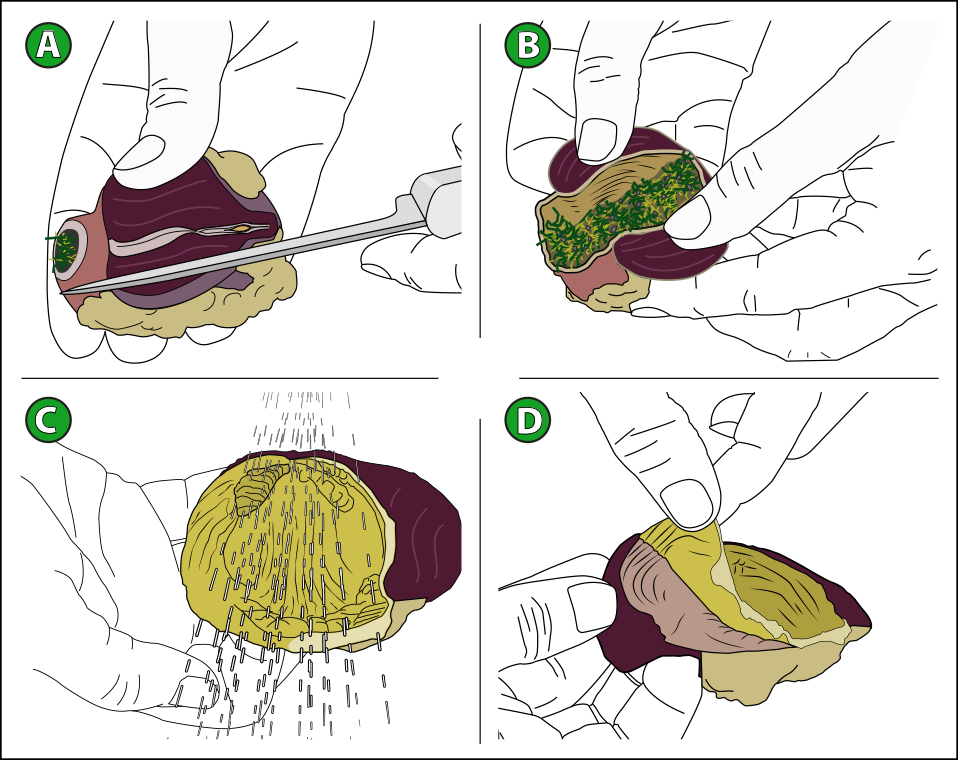 A

B

C

D